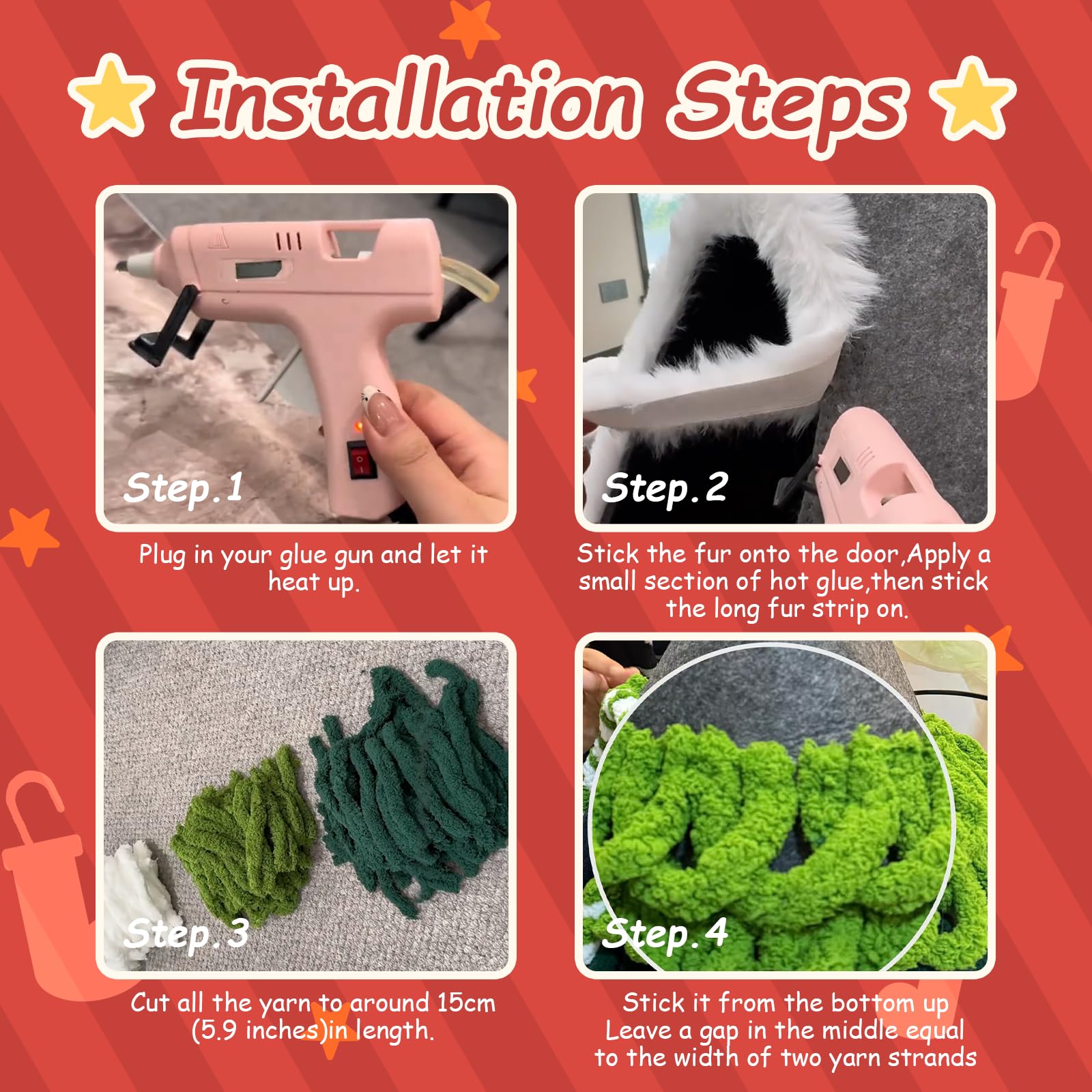 Installation Steps

Step.1

Plug in your glue gun and let it heat up.

Step.2

Stick the fur onto the door,Apply a small section of hot glue,then stick the long fur strip on.

Step.3

Cut all the yarn to around 15cm (5.9 inches)in length.

Step.4

Stick it from the bottom up Leave a gap in the middle equal to the width of two yarn strands